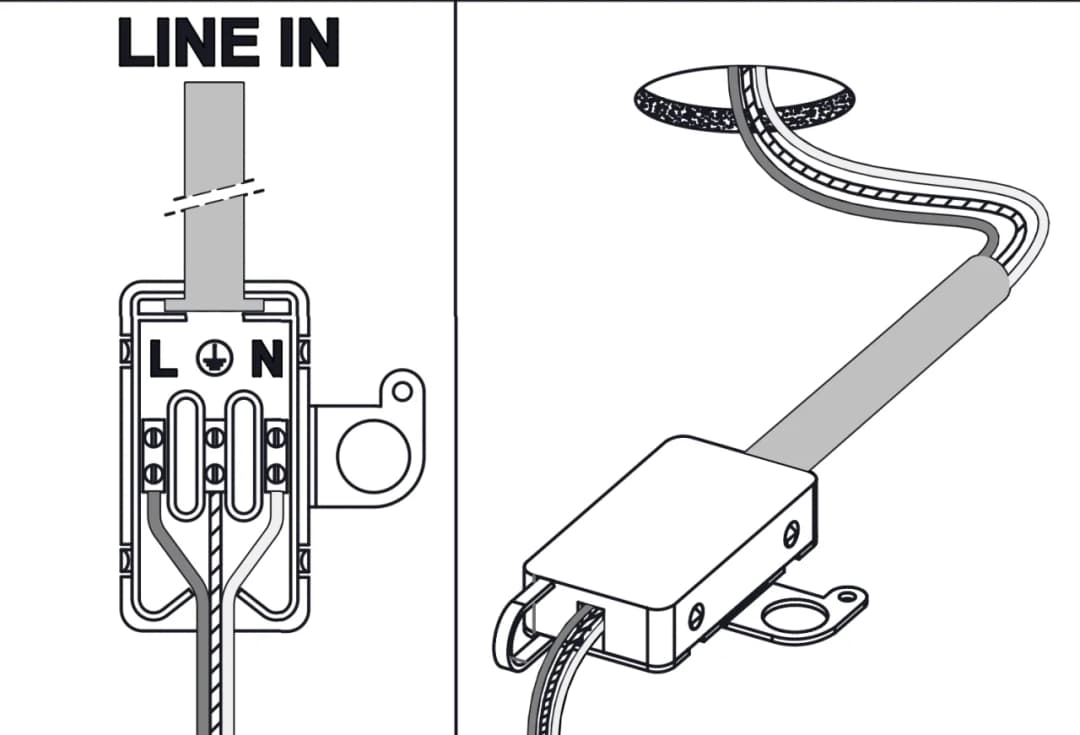 LINE IN

L N